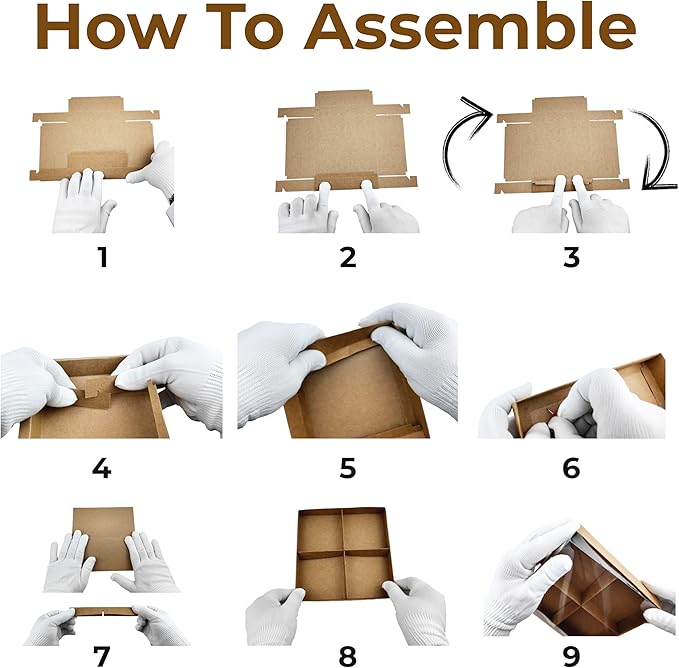 How To Assemble

1

2

3

4

5

6

7

8

9