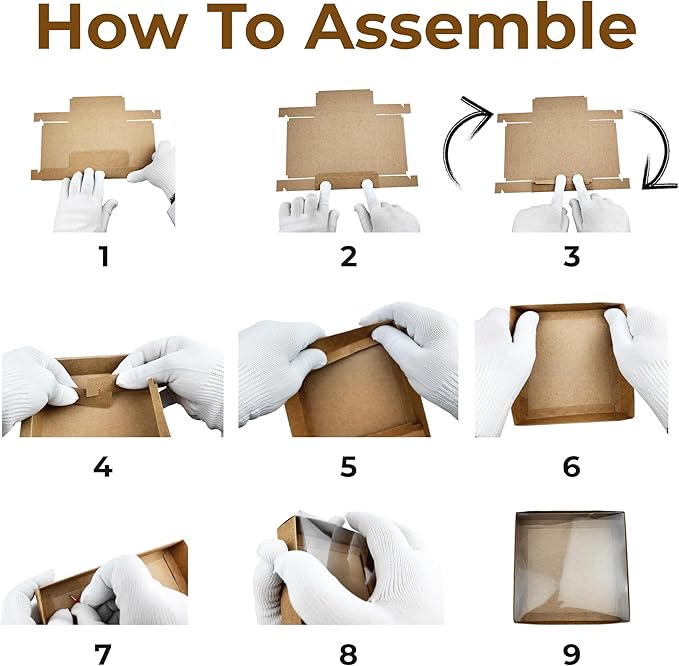 How To Assemble

1

2

3

4

5

6

7

8

9