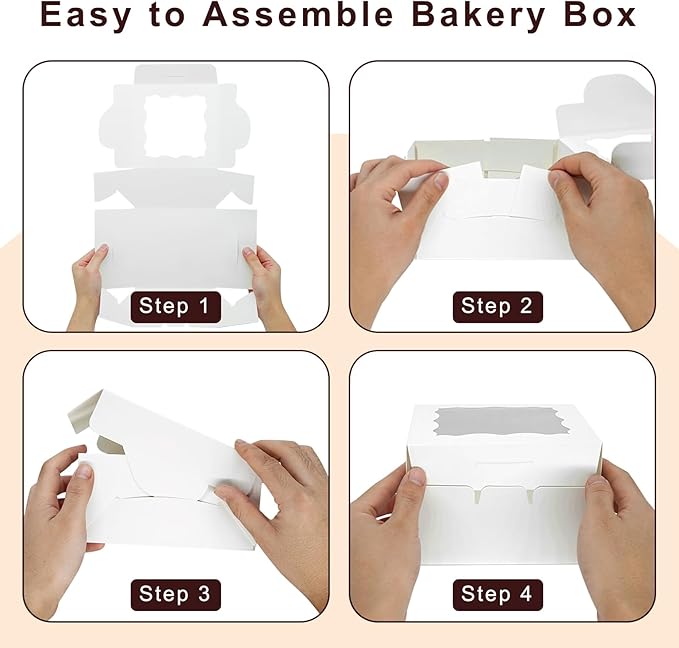 Easy to Assemble Bakery Box

Step 1

Step 2

Step 3

Step 4