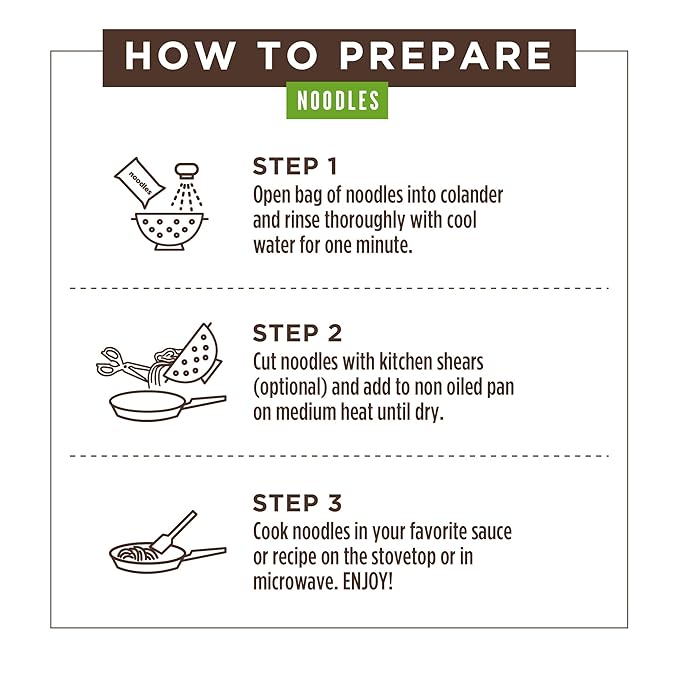 HOW TO PREPARE

NOODLES

noodles

STEP 1
Open bag of noodles into colander and rinse thoroughly with cool water for one minute.

STEP 2
Cut noodles with kitchen shears (optional) and add to non oiled pan on medium heat until dry.

STEP 3
Cook noodles in your favorite sauce or recipe on the stovetop or in microwave. ENJOY!