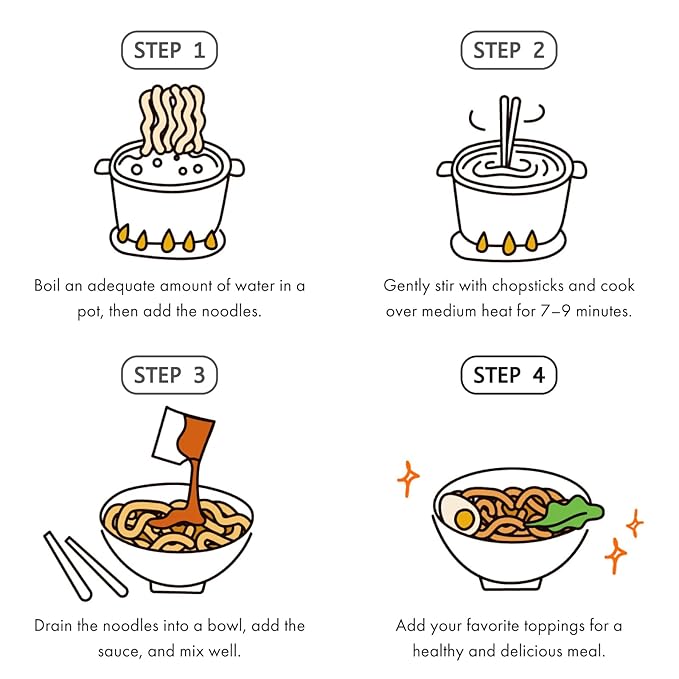 STEP 1

Boil an adequate amount of water in a pot, then add the noodles.

STEP 2

Gently stir with chopsticks and cook over medium heat for 7–9 minutes.

STEP 3

Drain the noodles into a bowl, add the sauce, and mix well.

STEP 4

Add your favorite toppings for a healthy and delicious meal.