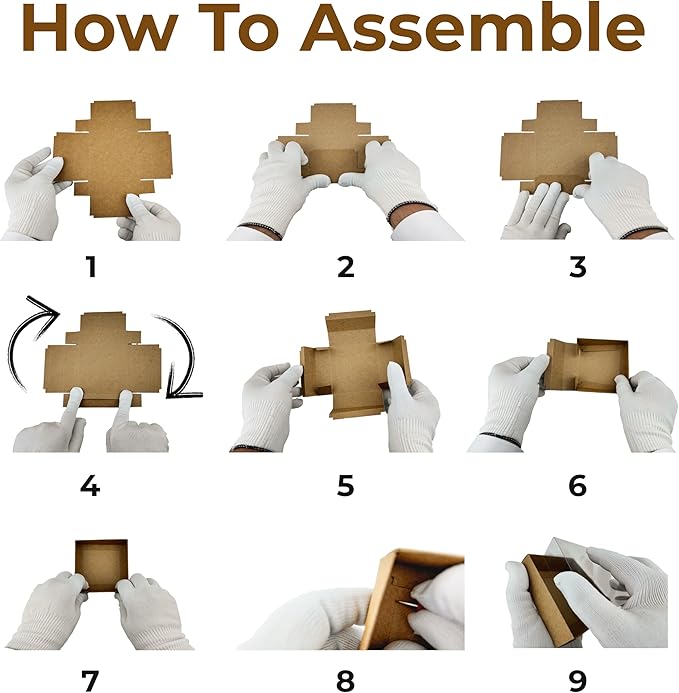 How To Assemble

1

2

3

4

5

6

7

8

9